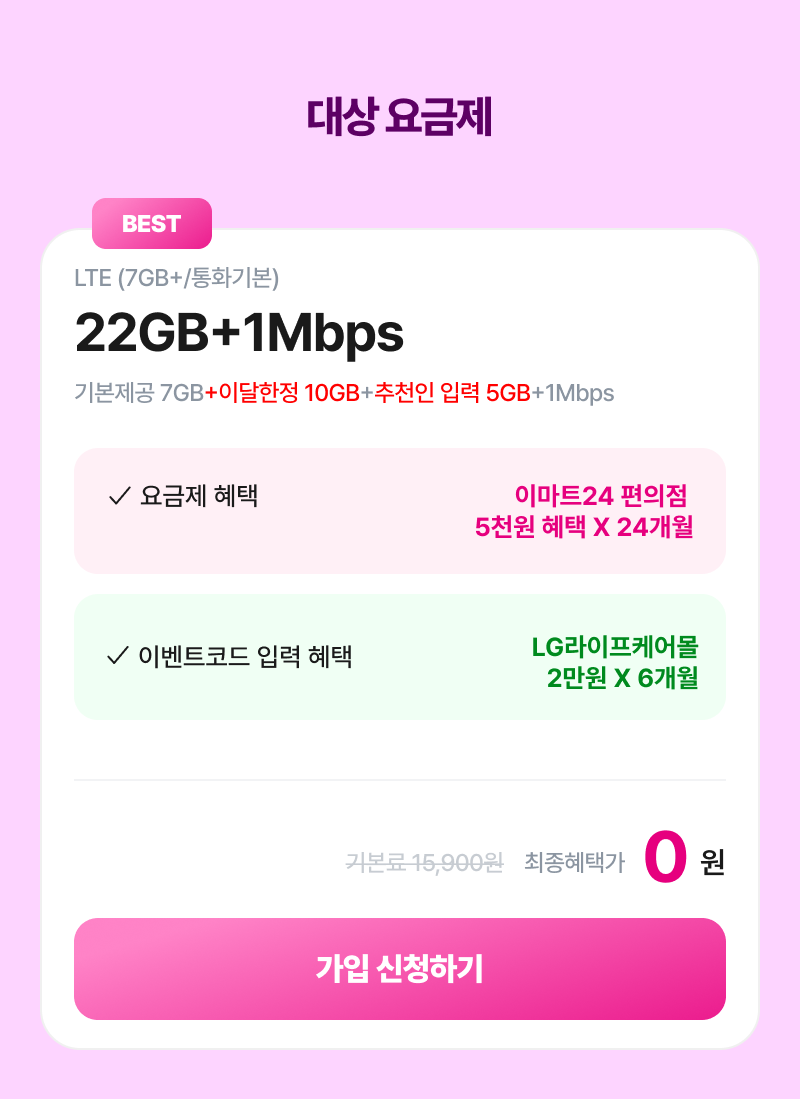 대상 요금제

BEST

LTE (7GB+/통화기본)

22GB+1Mbps

기본제공 7GB+이달한정 10GB+추천인 입력 5GB+1Mbps

✓ 요금제 혜택

이마트24 편의점
5천원 혜택 X 24개월

✓ 이벤트코드 입력 혜택

LG라이프케어몰
2만원 X 6개월

기본료 15,900원 최종혜택가 0 원

가입 신청하기